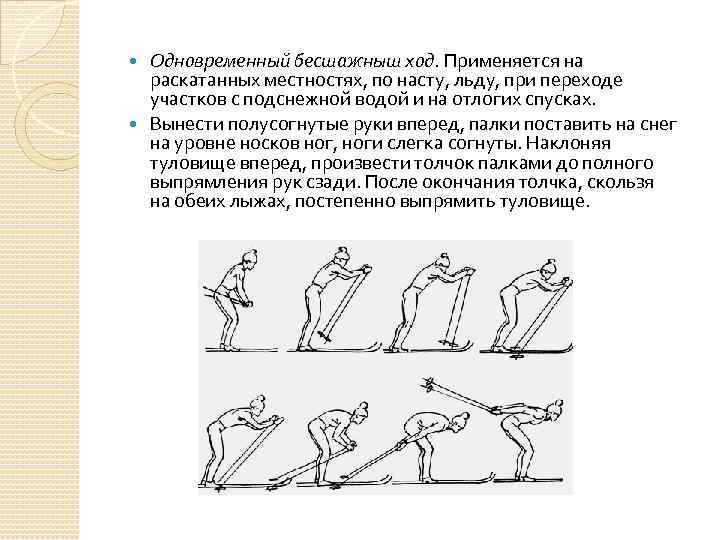 Одновременный бесшажныш ход. Применяется на раскатанных местностях, по насту, льду, при переходе участков с подснежной водой и на отлогих спусках.

Вынести полусогнутые руки вперед, палки поставить на снег на уровне носков ног, ноги слегка согнуты. Наклоняя туловище вперед, произвести толчок палками до полного выпрямления рук сзади. После окончания толчка, скользя на обеих лыжах, постепенно выпрямить туловище.