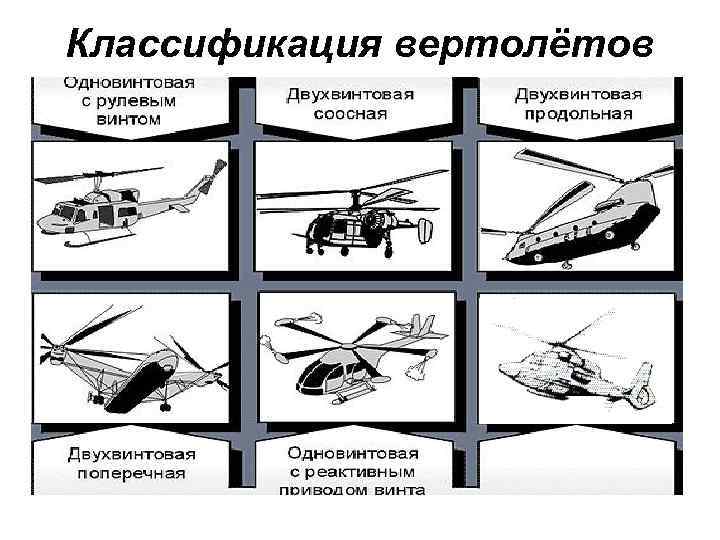 Классификация вертолётов

Одновинтовая с рулевым винтом

Двухвинтовая соосная

Двухвинтовая продольная

Двухвинтовая поперечная

Одновинтовая с реактивным приводом винта