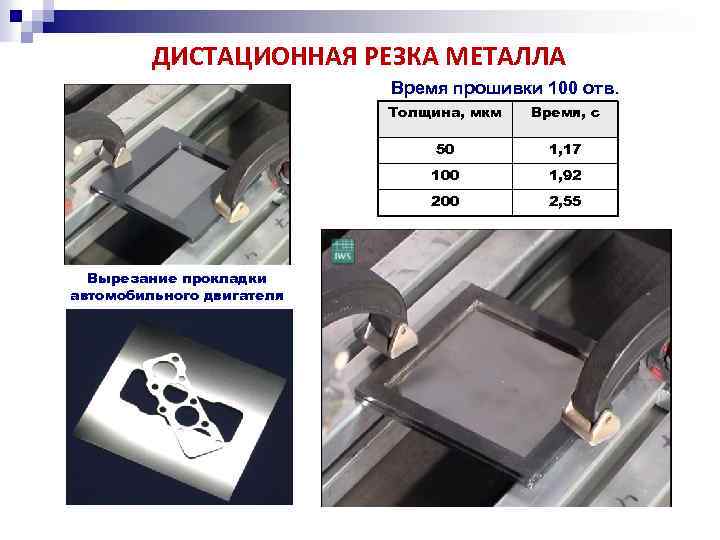 ДИСТАЦИОННАЯ РЕЗКА МЕТАЛЛА

Время прошивки 100 отв.

| Толщина, мкм | Время, с |
|---|---|
| 50 | 1,17 |
| 100 | 1,92 |
| 200 | 2,55 |

Вырезание прокладки автомобильного двигателя

IWS