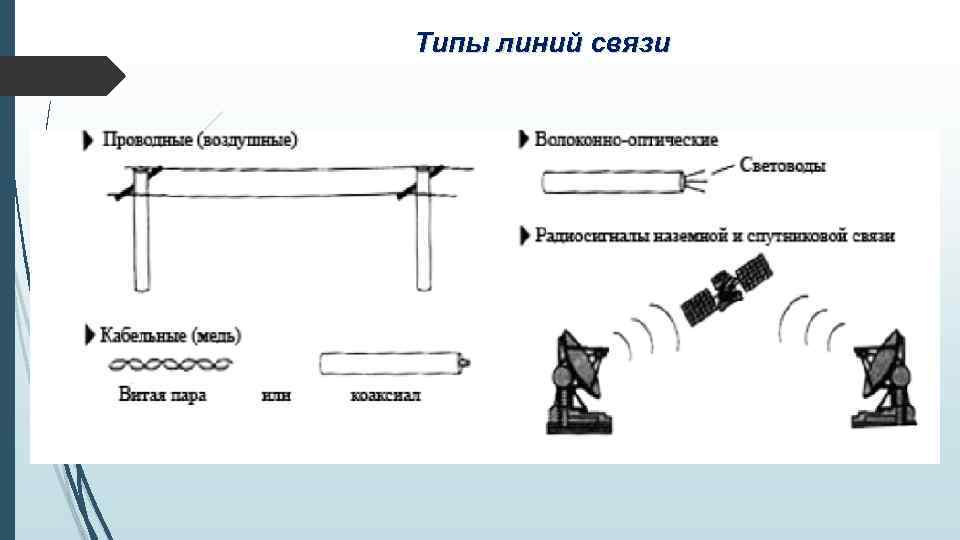 Типы линий связи

Проводные (воздушные)

Кабельные (медь)

Витая пара или коаксиал

Волоконно-оптические

Световоды

Радиосигналы наземной и спутниковой связи