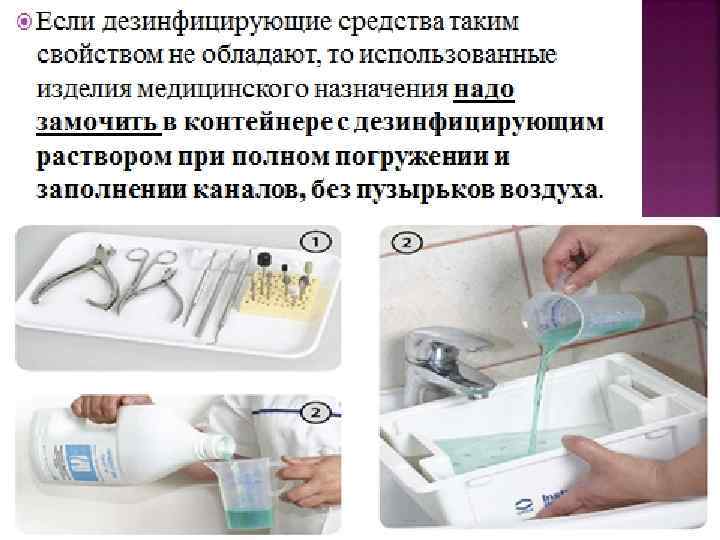 Если дезинфицирующие средства таким свойством не обладают, то использованные изделия медицинского назначения надо замочить в контейнере с дезинфицирующим раствором при полном погружении и заполнении каналов, без пузырьков воздуха.

1

2

2