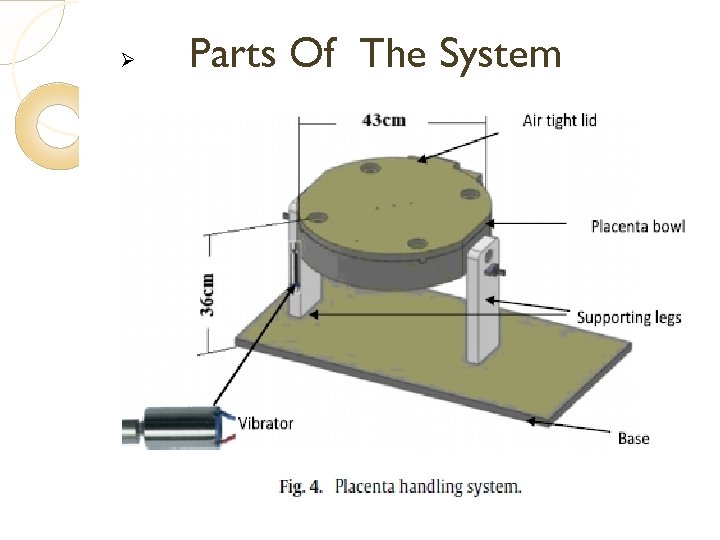 ➢ Parts Of The System

43cm

Air tight lid

Placenta bowl

36cm

Supporting legs

Vibrator

Base

Fig. 4. Placenta handling system.