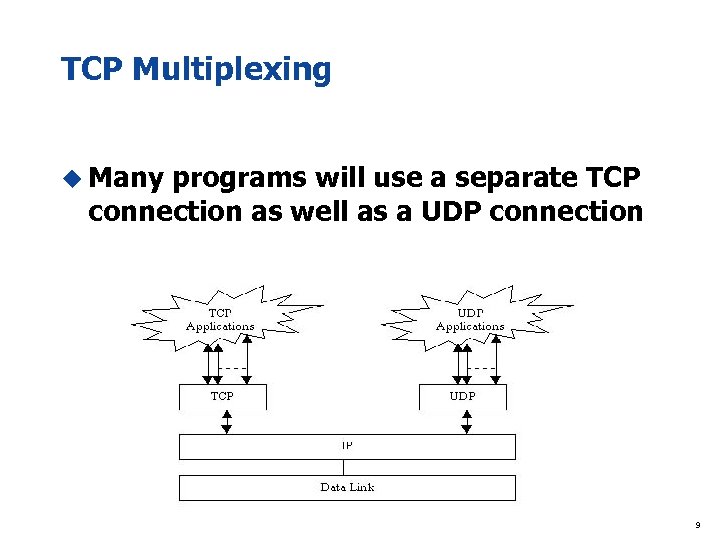 TCP Multiplexing

Many programs will use a separate TCP connection as well as a UDP connection

TCP Applications

UDP Applications

TCP

UDP

IP

Data Link

9