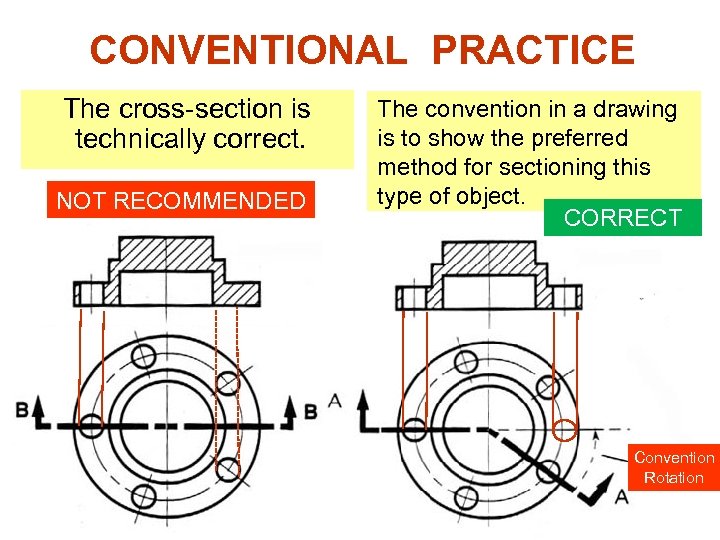 CONVENTIONAL PRACTICE

The cross-section is technically correct.

NOT RECOMMENDED

The convention in a drawing is to show the preferred method for sectioning this type of object.

CORRECT

B

B

A

A

Convention Rotation