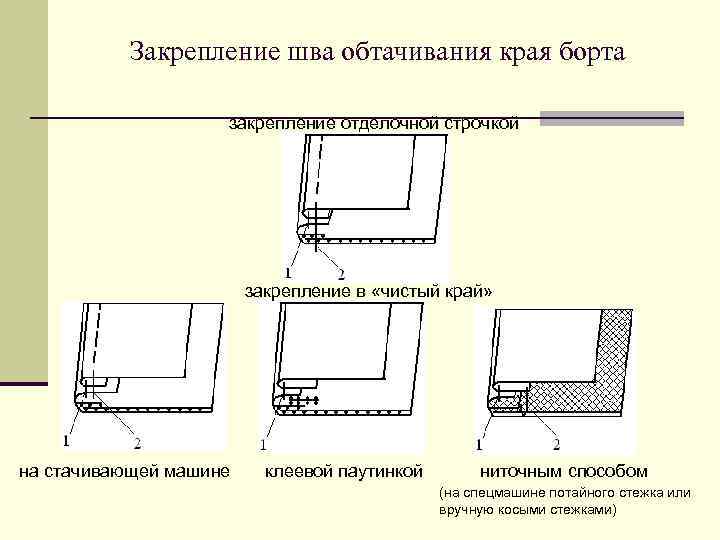 Закрепление шва обтачивания края борта

закрепление отделочной строчкой

1

2

закрепление в «чистый край»

1

2

1

1

2

на стачивающей машине

клеевой паутинкой

ниточным способом

(на спецмашине потайного стежка или вручную косыми стежками)