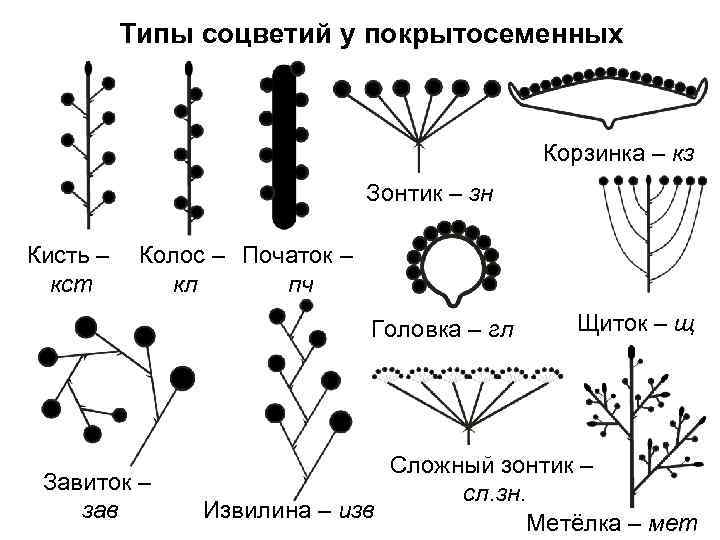 Типы соцветий у покрытосеменных

Кисть – кст

Колос – кл

Початок – пч

Зонтик – зн

Корзинка – кз

Головка – гл

Щиток – щ

Завиток – зав

Извилина – изв

Сложный зонтик – сл.зн.

Метёлка – мет