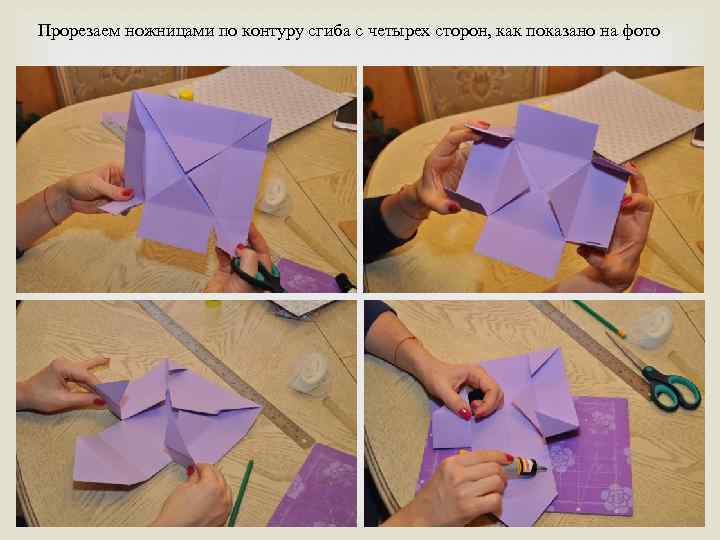 Прорезаем ножницами по контуру сгиба с четырех сторон, как показано на фото