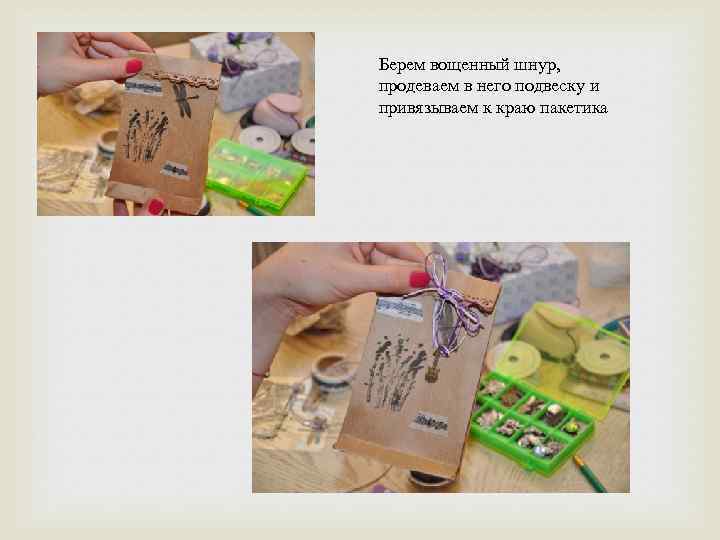 Берем вощенный шнур, продеваем в него подвеску и привязываем к краю пакетика