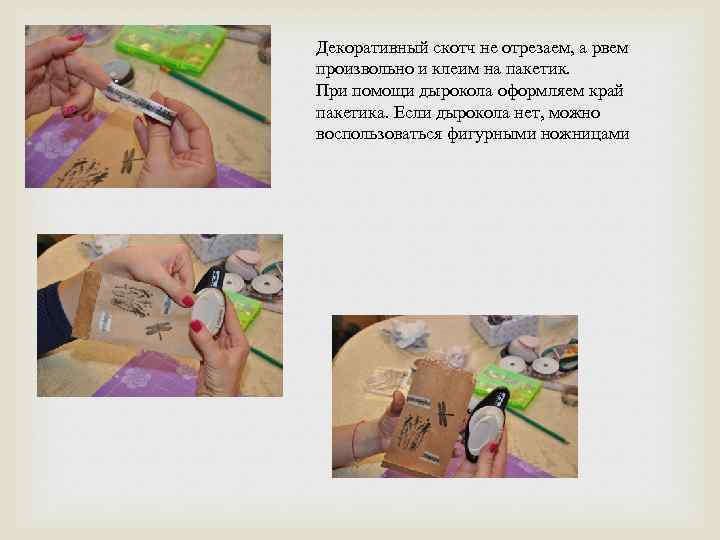 Декоративный скотч не отрезаем, а рвем произвольно и клеим на пакетик.
При помощи дырокола оформляем край пакетика. Если дырокола нет, можно воспользоваться фигурными ножницами