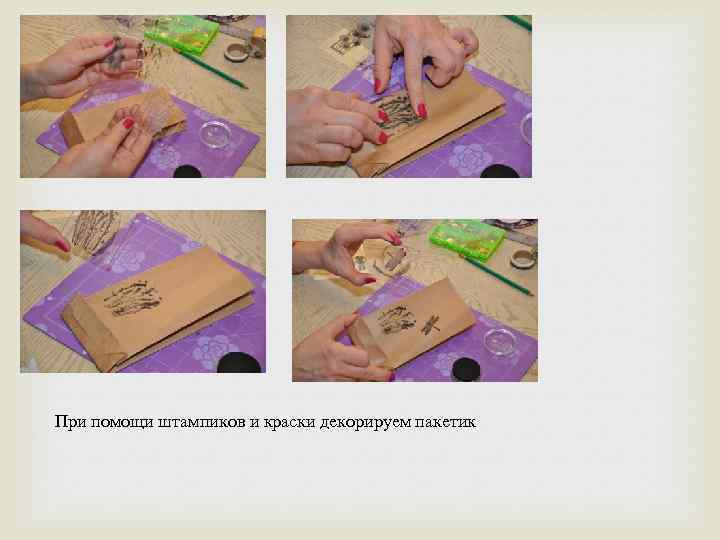 При помощи штампиков и краски декорируем пакетик