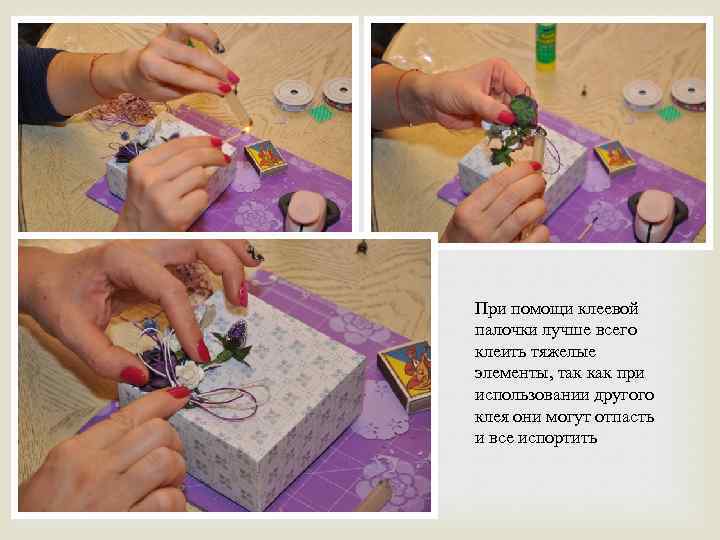 При помощи клеевой палочки лучше всего клеить тяжелые элементы, так как при использовании другого клея они могут отпасть и все испортить