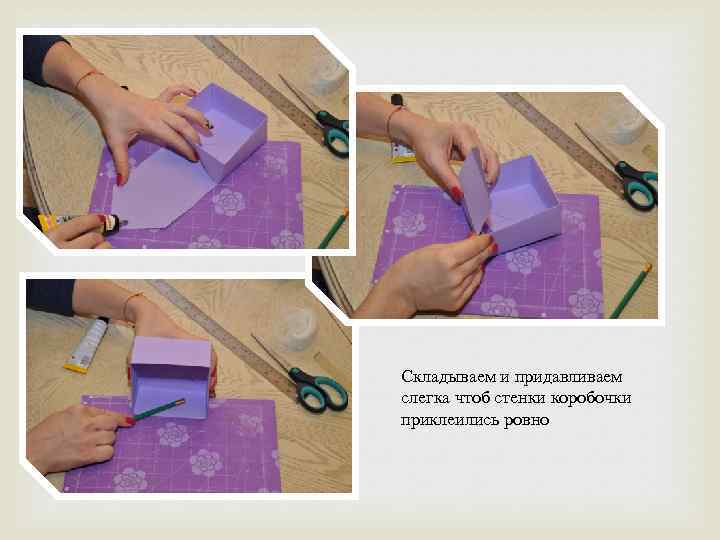 Складываем и придавливаем слегка чтоб стенки коробочки приклеились ровно