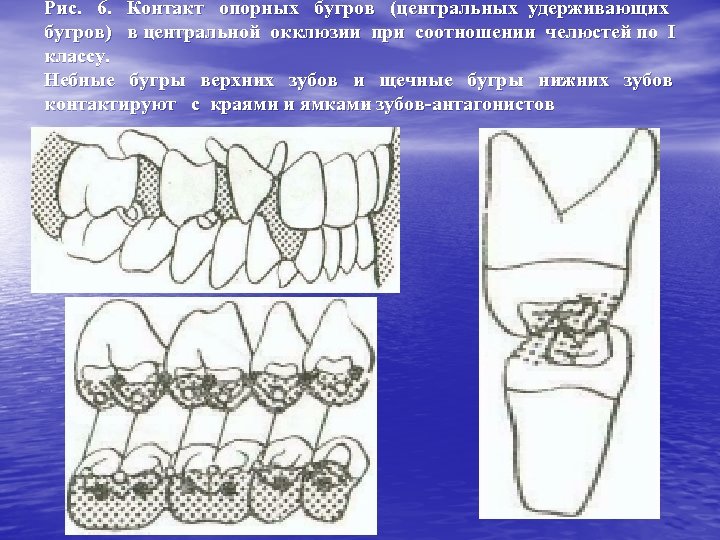 Рис. 6. Контакт опорных бугров (центральных удерживающих бугров) в центральной окклюзии при соотношении челюстей по I классу.
Небные бугры верхних зубов и щечные бугры нижних зубов контактируют с краями и ямками зубов-антагонистов