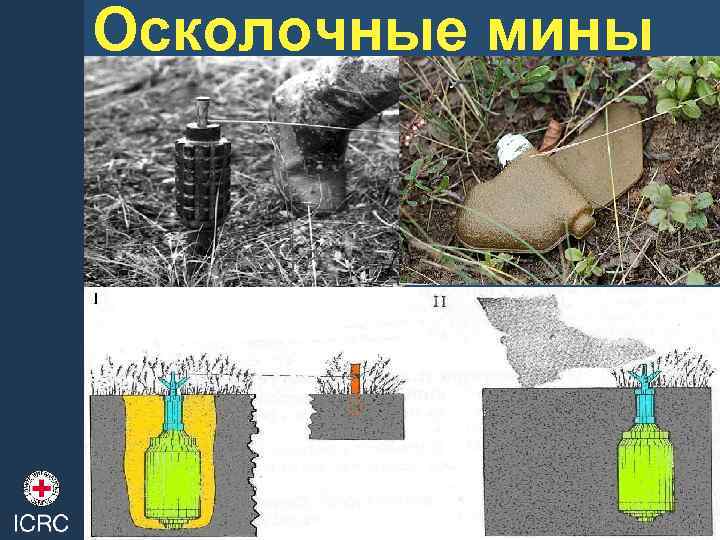 Осколочные мины

I

II

ICRC