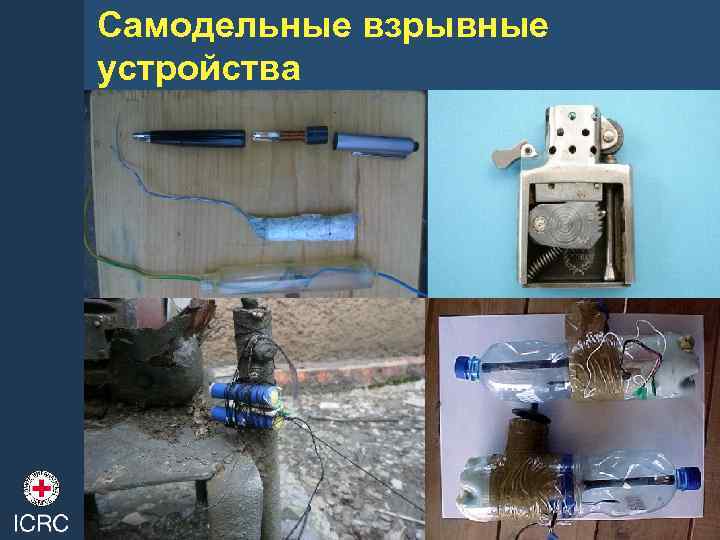 Самодельные взрывные устройства

ICRC