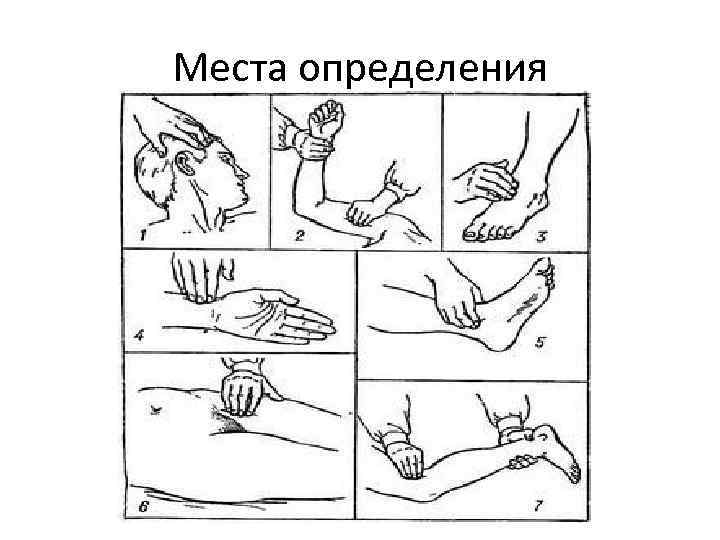 Места определения

1
2
3
4
5
6
7