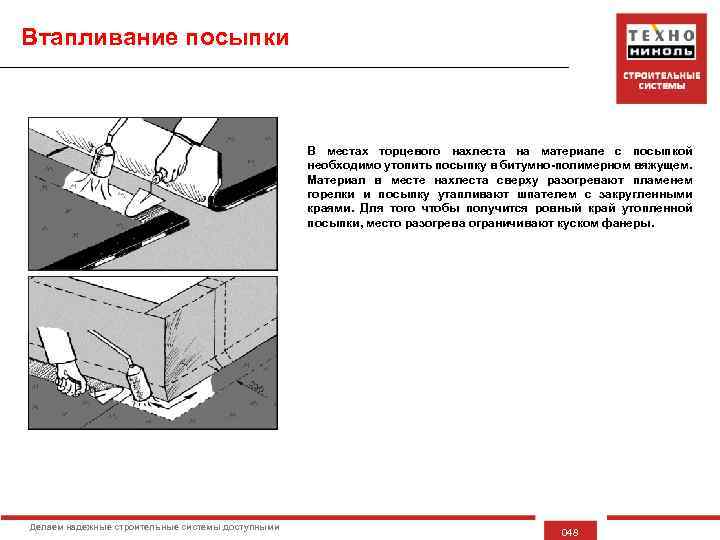 Втапливание посыпки

ТЕХНО НИКОЛЬ
СТРОИТЕЛЬНЫЕ СИСТЕМЫ

В местах торцевого нахлеста на материале с посыпкой необходимо утопить посыпку в битумно-полимерном вяжущем. Материал в месте нахлеста сверху разогревают пламенем горелки и посыпку утапливают шпателем с закругленными краями. Для того чтобы получится ровный край утопленной посыпки, место разогрева ограничивают куском фанеры.

Делаем надежные строительные системы доступными

048