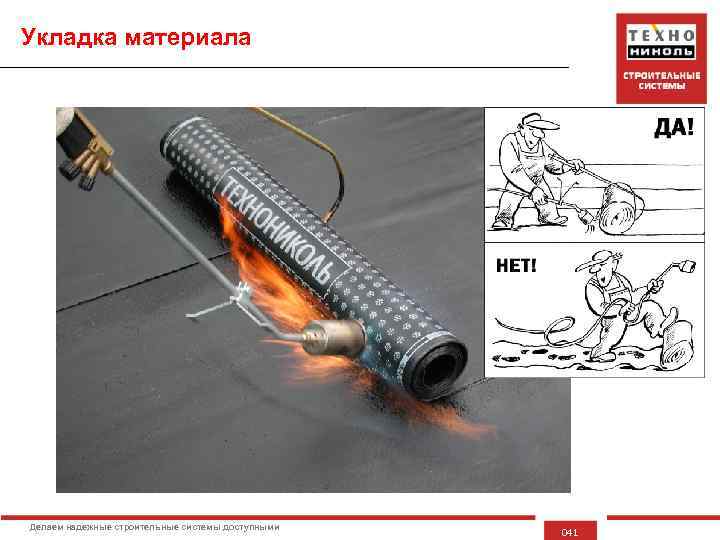 Укладка материала

ТЕХНО НИКОЛЬ
СТРОИТЕЛЬНЫЕ СИСТЕМЫ

ТЕХНОНИКОЛЬ

ДА!

НЕТ!

Делаем надежные строительные системы доступными

041