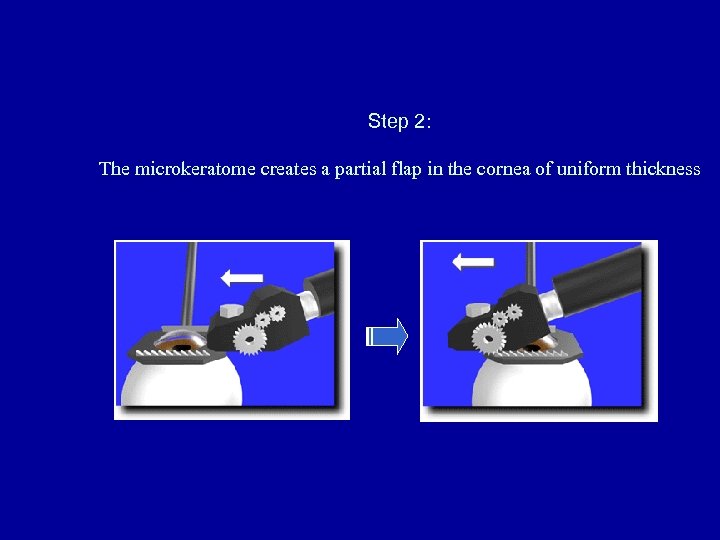 Step 2:

The microkeratome creates a partial flap in the cornea of uniform thickness