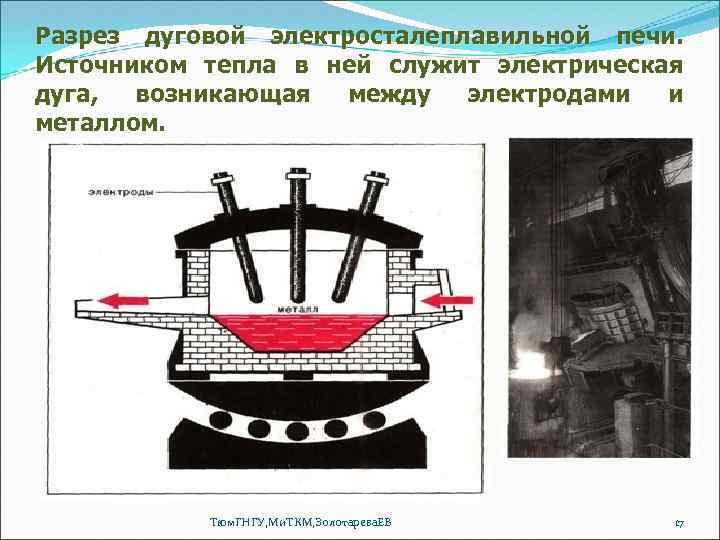 Разрез дуговой электросталеплавильной печи. Источником тепла в ней служит электрическая дуга, возникающая между электродами и металлом.

электроды

металл

ТюмГНГУ,МиТКМ,ЗолотареваЕВ

17