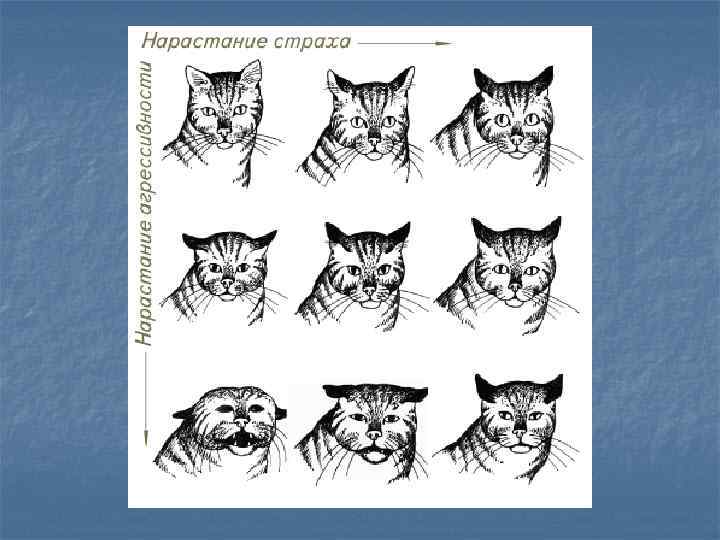 Нарастание страха

Нарастание агрессивности