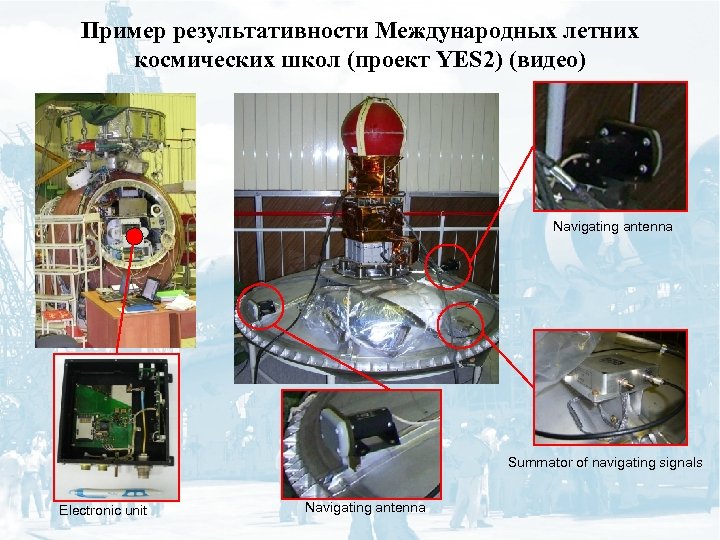 Пример результативности Международных летних космических школ (проект YES2) (видео)

Navigating antenna

Summator of navigating signals

Electronic unit

Navigating antenna