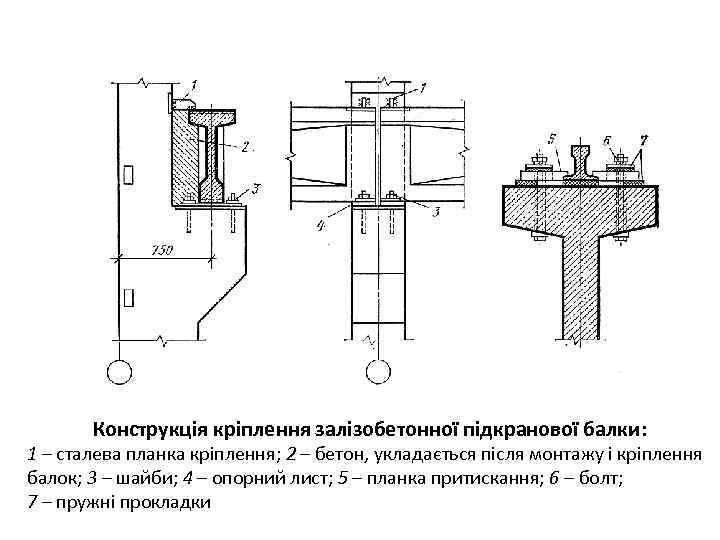 1
2
3
750
1
4
3
5
6
7

Конструкція кріплення залізобетонної підкранової балки:
1 – сталева планка кріплення; 2 – бетон, укладається після монтажу і кріплення балок; 3 – шайби; 4 – опорний лист; 5 – планка притискання; 6 – болт; 7 – пружні прокладки