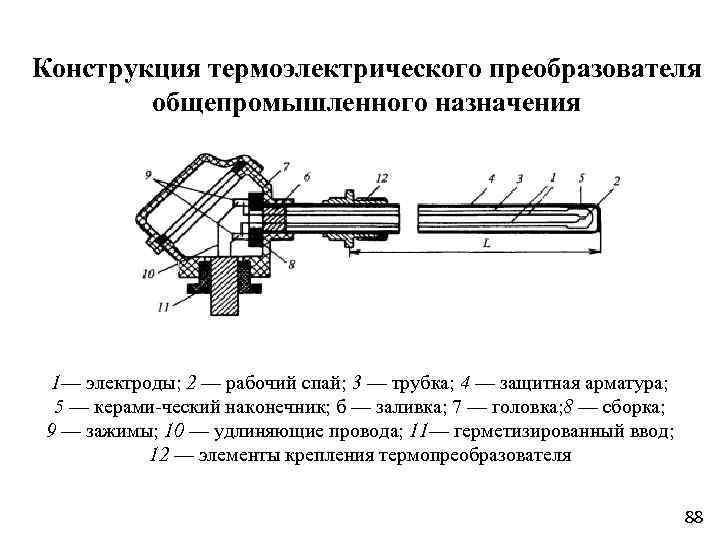 Конструкция термоэлектрического преобразователя общепромышленного назначения

9
7
6
12
4
3
1
5
2
L
10
8
11

1— электроды; 2 — рабочий спай; 3 — трубка; 4 — защитная арматура; 5 — керами-ческий наконечник; б — заливка; 7 — головка;8 — сборка; 9 — зажимы; 10 — удлиняющие провода; 11— герметизированный ввод; 12 — элементы крепления термопреобразователя

88