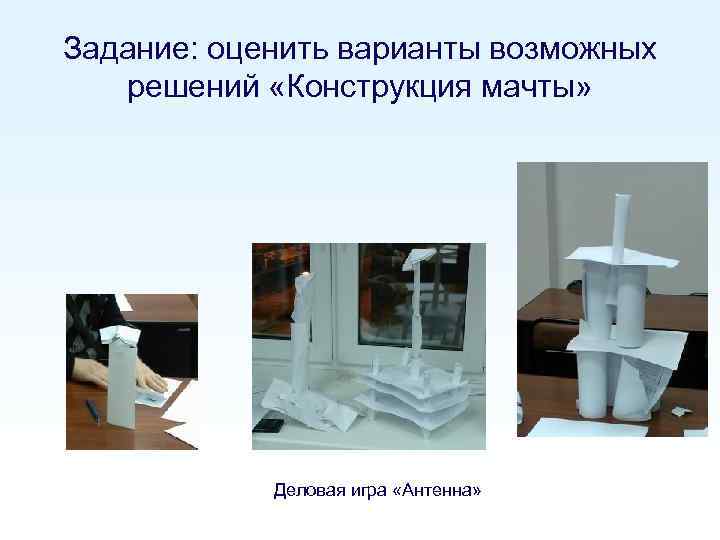 Задание: оценить варианты возможных решений «Конструкция мачты»

Деловая игра «Антенна»