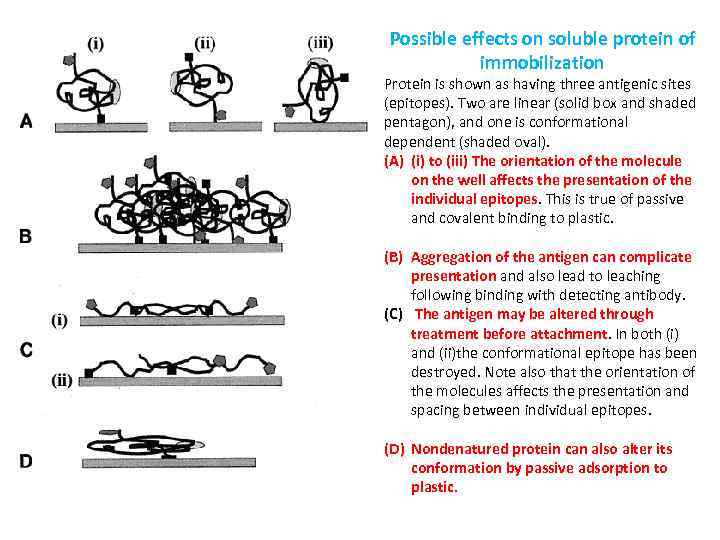 (i) (ii) (iii)

A

B

(i)

C

(ii)

D

Possible effects on soluble protein of immobilization

Protein is shown as having three antigenic sites (epitopes). Two are linear (solid box and shaded pentagon), and one is conformational dependent (shaded oval).

(A) (i) to (iii) The orientation of the molecule on the well affects the presentation of the individual epitopes. This is true of passive and covalent binding to plastic.

(B) Aggregation of the antigen can complicate presentation and also lead to leaching following binding with detecting antibody.

(C) The antigen may be altered through treatment before attachment. In both (i) and (ii)the conformational epitope has been destroyed. Note also that the orientation of the molecules affects the presentation and spacing between individual epitopes.

(D) Nondenatured protein can also alter its conformation by passive adsorption to plastic.