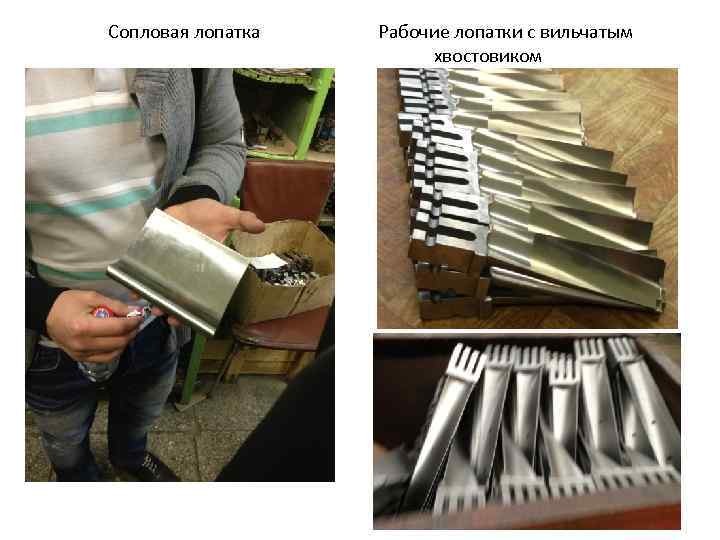 Сопловая лопатка

Рабочие лопатки с вильчатым хвостовиком