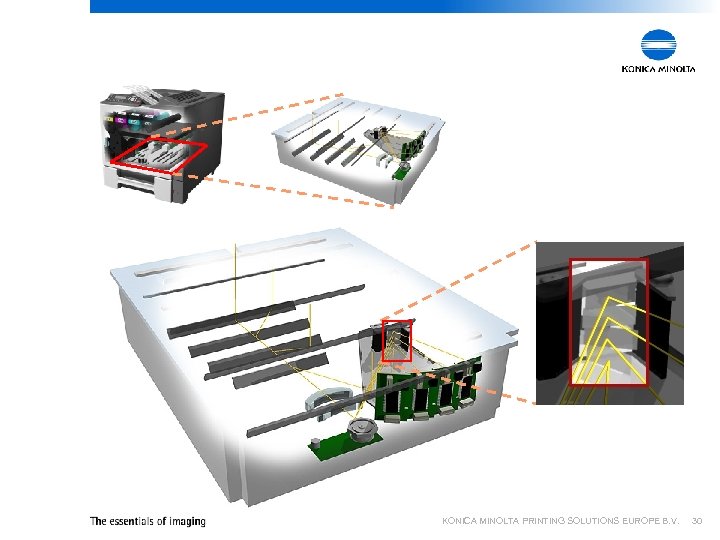 KONICA MINOLTA

The essentials of imaging

KONICA MINOLTA PRINTING SOLUTIONS EUROPE B.V. 30