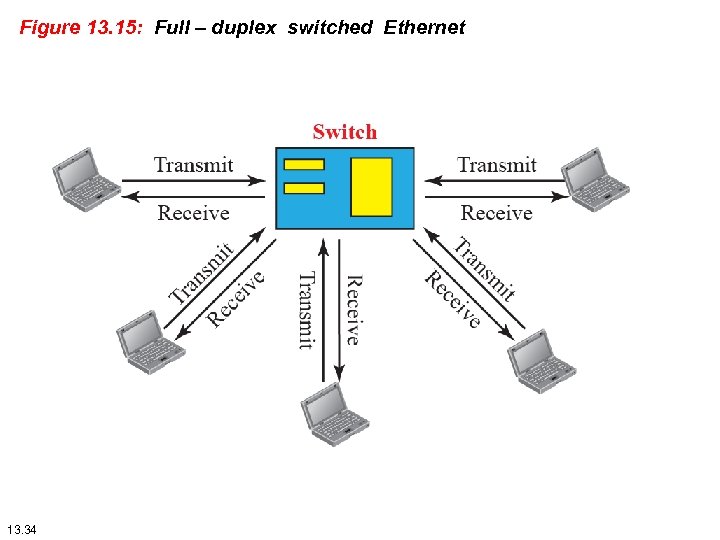 Figure 13.15: Full – duplex switched Ethernet

Switch

Transmit

Receive

Transmit

Receive

Transmit

Receive

Transmit

Receive

Transmit

Receive

13.34