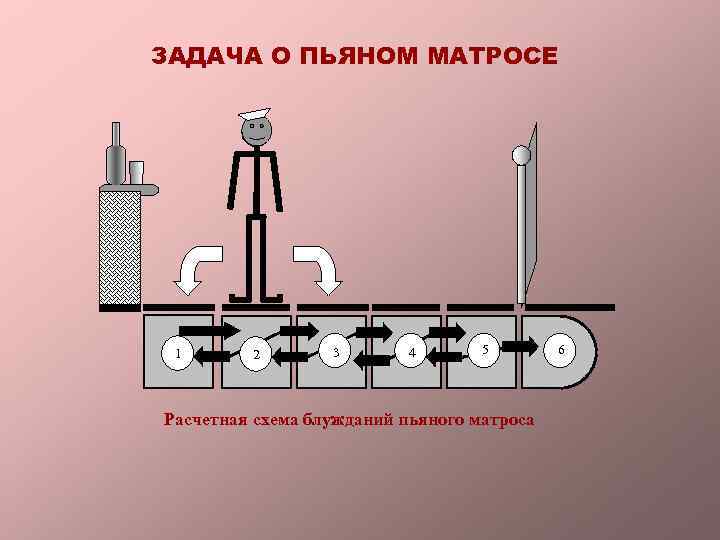 ЗАДАЧА О ПЬЯНОМ МАТРОСЕ

1

2

3

4

5

6

Расчетная схема блужданий пьяного матроса