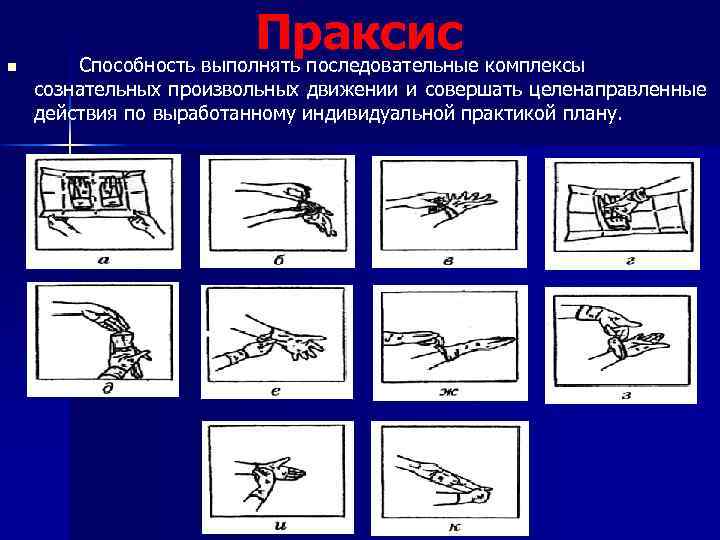 Праксис

Способность выполнять последовательные комплексы сознательных произвольных движении и совершать целенаправленные действия по выработанному индивидуальной практикой плану.

а

б

в

г

д

е

ж

з

и

к