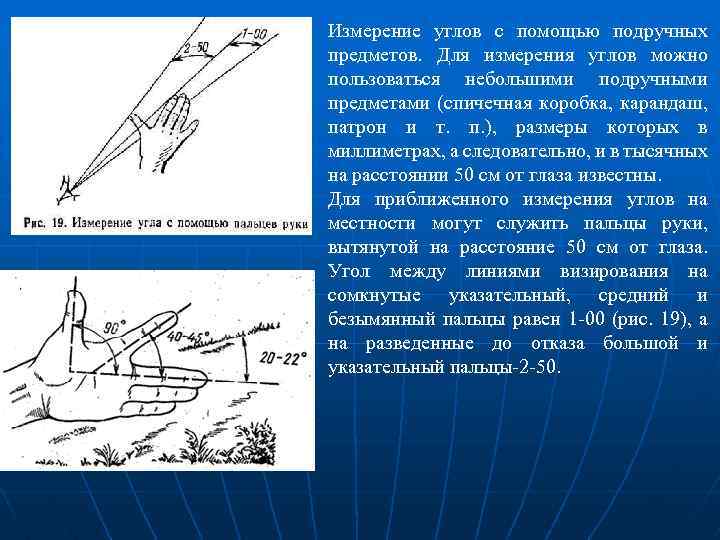 2-50

1-00

Рис. 19. Измерение угла с помощью пальцев руки

90°

40-45°

20-22°

Измерение углов с помощью подручных предметов. Для измерения углов можно пользоваться небольшими подручными предметами (спичечная коробка, карандаш, патрон и т. п.), размеры которых в миллиметрах, а следовательно, и в тысячных на расстоянии 50 см от глаза известны.

Для приближенного измерения углов на местности могут служить пальцы руки, вытянутой на расстояние 50 см от глаза. Угол между линиями визирования на сомкнутые указательный, средний и безымянный пальцы равен 1-00 (рис. 19), а на разведенные до отказа большой и указательный пальцы-2-50.