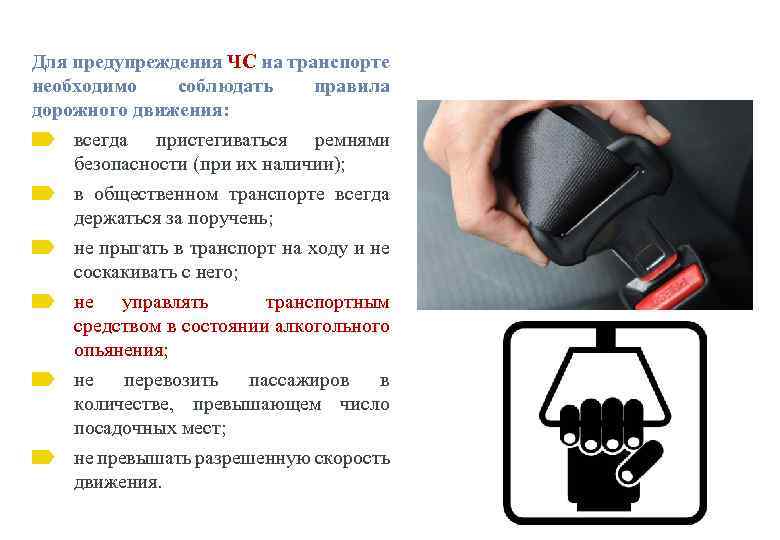 Для предупреждения ЧС на транспорте необходимо соблюдать правила дорожного движения:

всегда пристегиваться ремнями безопасности (при их наличии);

в общественном транспорте всегда держаться за поручень;

не прыгать в транспорт на ходу и не соскакивать с него;

не управлять транспортным средством в состоянии алкогольного опьянения;

не перевозить пассажиров в количестве, превышающем число посадочных мест;

не превышать разрешенную скорость движения.