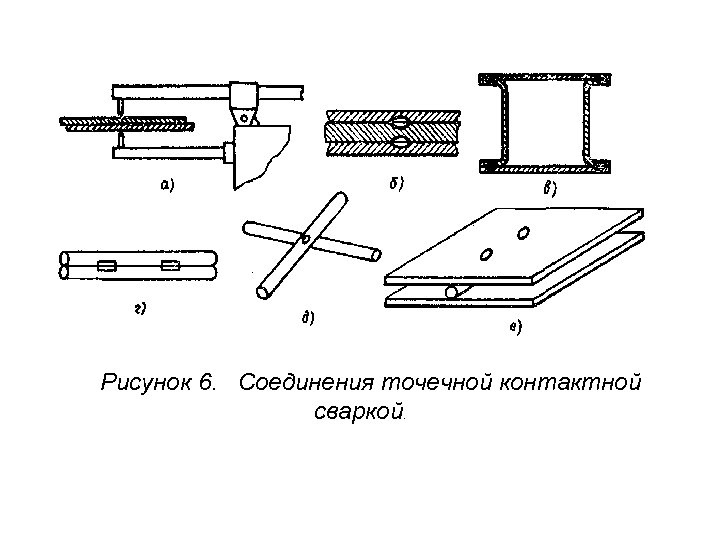 а)

б)

в)

г)

д)

е)

Рисунок 6. Соединения точечной контактной сваркой.