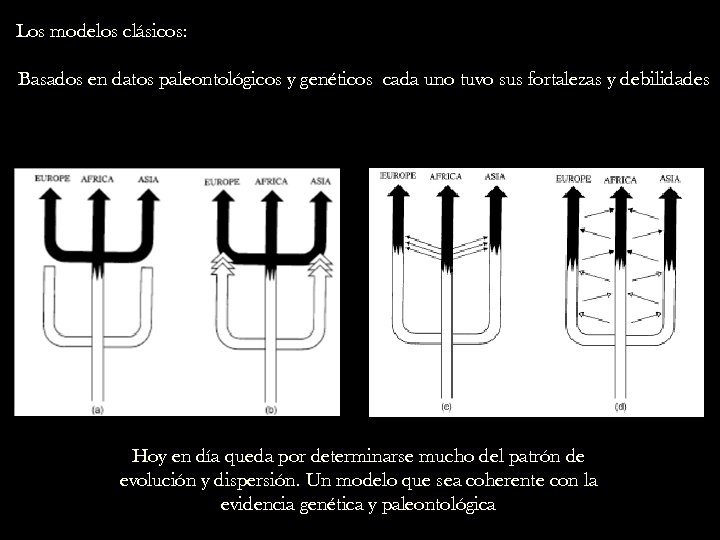 Los modelos clásicos:

Basados en datos paleontológicos y genéticos cada uno tuvo sus fortalezas y debilidades

EUROPE AFRICA ASIA

(a)

EUROPE AFRICA ASIA

(b)

EUROPE AFRICA ASIA

(c)

EUROPE AFRICA ASIA

(d)

Hoy en día queda por determinarse mucho del patrón de evolución y dispersión. Un modelo que sea coherente con la evidencia genética y paleontológica