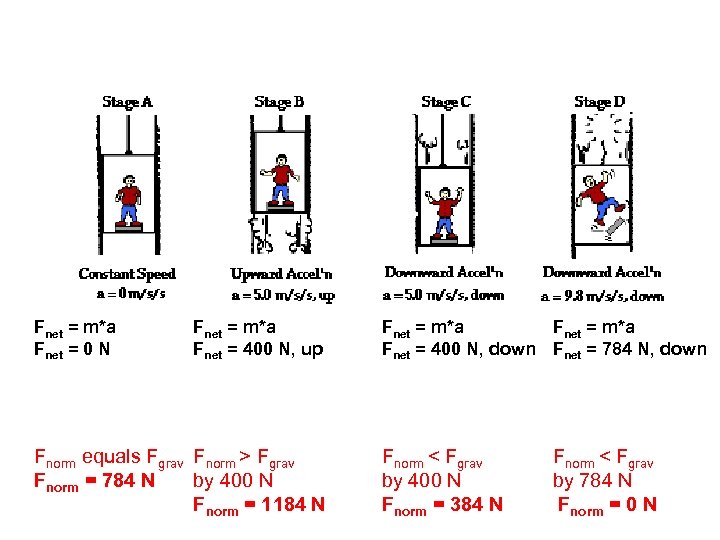 Stage A

Constant Speed
a = 0 m/s/s

$F_{net}$ = m*a
$F_{net}$ = 0 N

$F_{norm}$ equals $F_{grav}$
$F_{norm}$ = 784 N

Stage B

Upward Accel'n
a = 5.0 m/s/s, up

$F_{net}$ = m*a
$F_{net}$ = 400 N, up

$F_{norm}$ > $F_{grav}$
by 400 N
$F_{norm}$ = 1184 N

Stage C

Downward Accel'n
a = 5.0 m/s/s, down

$F_{net}$ = m*a
$F_{net}$ = 400 N, down

$F_{norm}$ < $F_{grav}$
by 400 N
$F_{norm}$ = 384 N

Stage D

Downward Accel'n
a = 9.8 m/s/s, down

$F_{net}$ = m*a
$F_{net}$ = 784 N, down

$F_{norm}$ < $F_{grav}$
by 784 N
$F_{norm}$ = 0 N