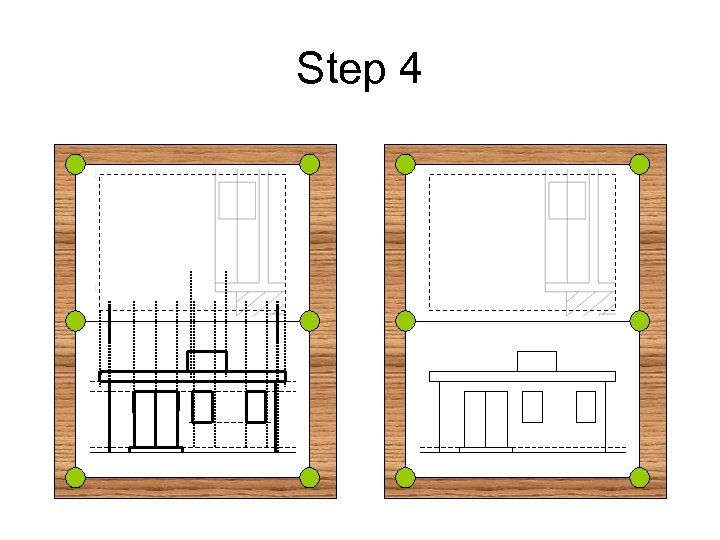 Step 4