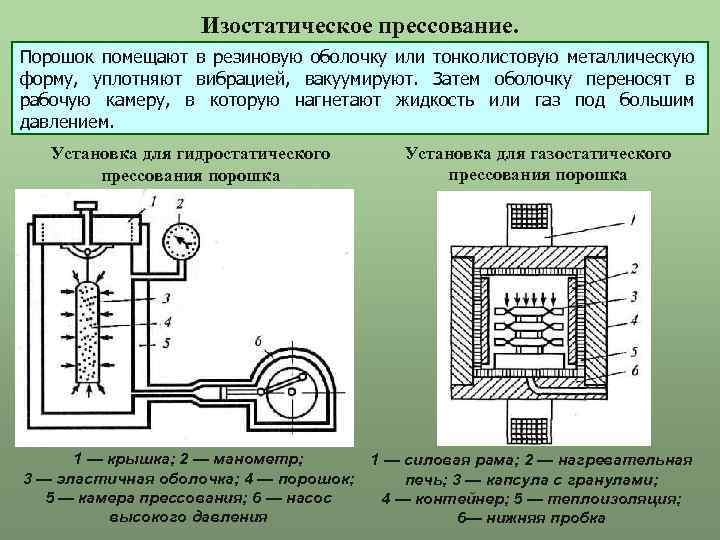 Изостатическое прессование.

Порошок помещают в резиновую оболочку или тонколистовую металлическую форму, уплотняют вибрацией, вакуумируют. Затем оболочку переносят в рабочую камеру, в которую нагнетают жидкость или газ под большим давлением.

Установка для гидростатического прессования порошка

1
2
3
4
5
6

1 — крышка; 2 — манометр; 3 — эластичная оболочка; 4 — порошок; 5 — камера прессования; 6 — насос высокого давления

Установка для газостатического прессования порошка

1
2
3
4
5
6

1 — силовая рама; 2 — нагревательная печь; 3 — капсула с гранулами; 4 — контейнер; 5 — теплоизоляция; 6— нижняя пробка