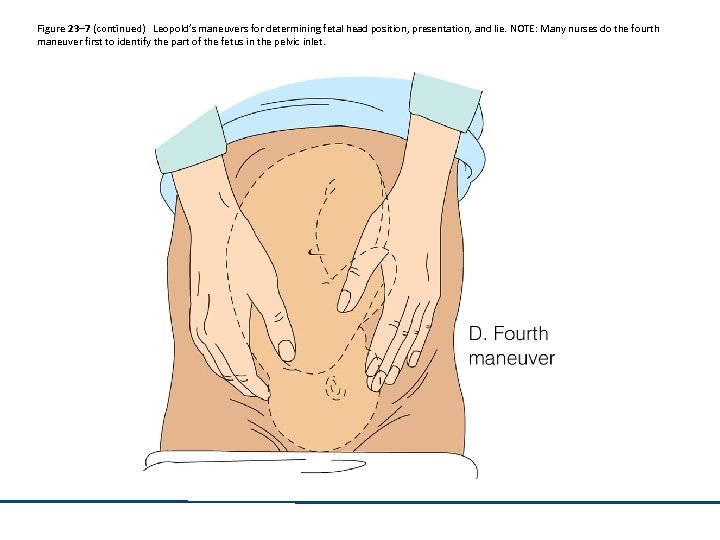 Figure 23–7 (continued) Leopold's maneuvers for determining fetal head position, presentation, and lie. NOTE: Many nurses do the fourth maneuver first to identify the part of the fetus in the pelvic inlet.

D. Fourth maneuver