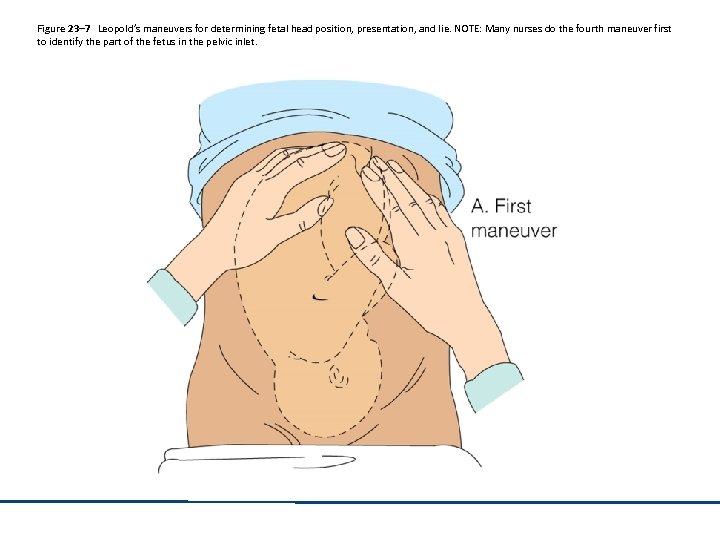 Figure 23–7 Leopold's maneuvers for determining fetal head position, presentation, and lie. NOTE: Many nurses do the fourth maneuver first to identify the part of the fetus in the pelvic inlet.

A. First maneuver