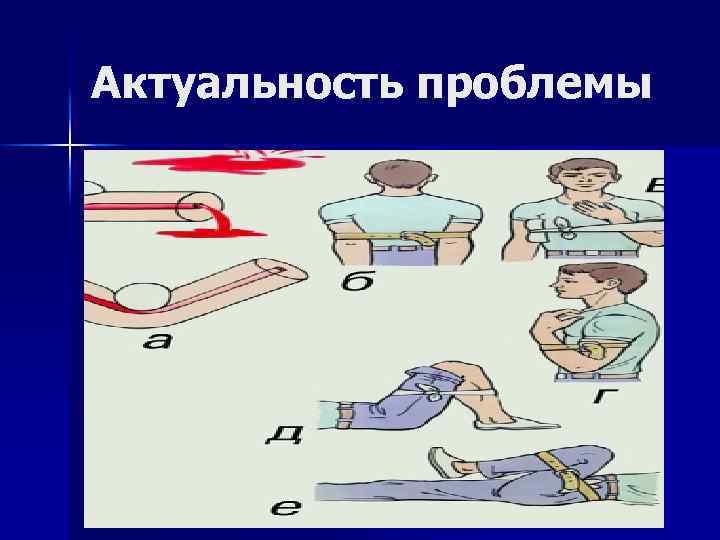 Актуальность проблемы

а

б

в

г

д

е