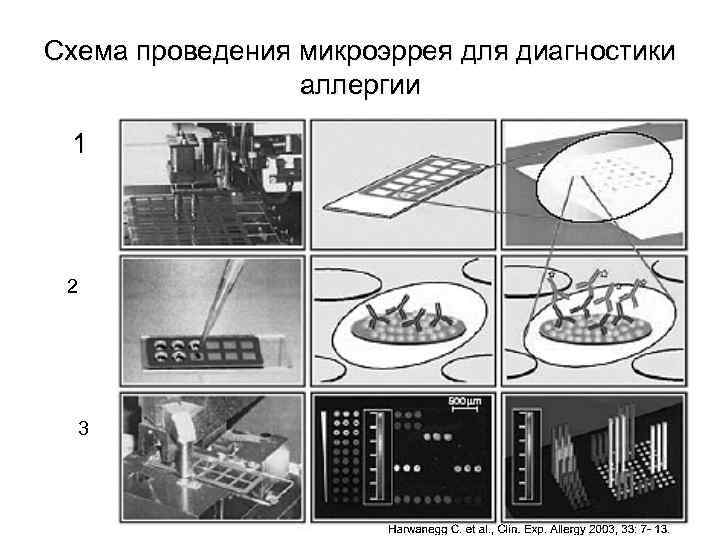 Схема проведения микроэррея для диагностики аллергии

1

2

3

500µm

Harwanegg C. et al., Clin. Exp. Allergy 2003, 33: 7- 13.