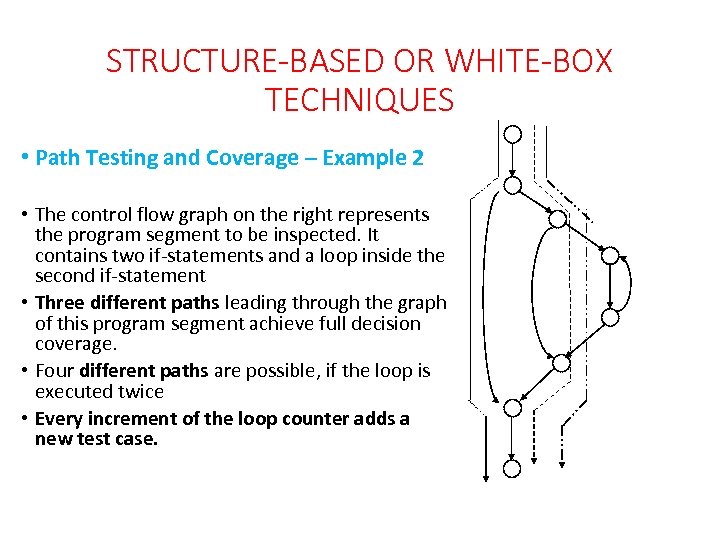 STRUCTURE-BASED OR WHITE-BOX TECHNIQUES

• Path Testing and Coverage – Example 2

• The control flow graph on the right represents the program segment to be inspected. It contains two if-statements and a loop inside the second if-statement

• Three different paths leading through the graph of this program segment achieve full decision coverage.

• Four different paths are possible, if the loop is executed twice

• Every increment of the loop counter adds a new test case.