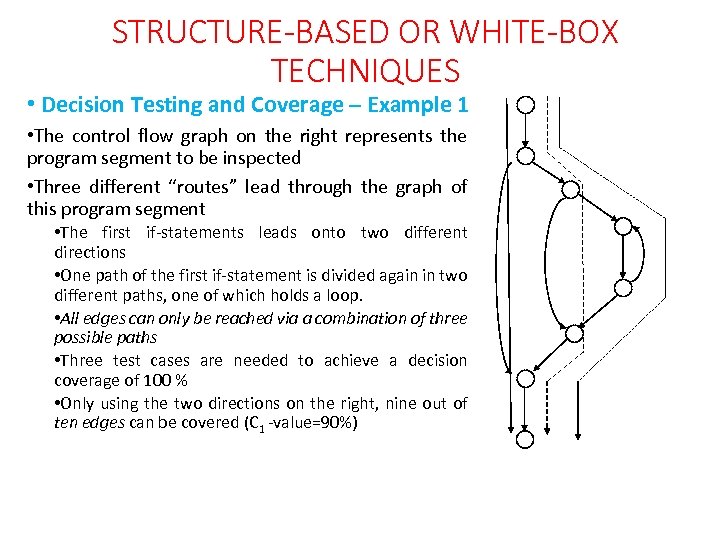 STRUCTURE-BASED OR WHITE-BOX TECHNIQUES

• Decision Testing and Coverage – Example 1

•The control flow graph on the right represents the program segment to be inspected

•Three different “routes” lead through the graph of this program segment

•The first if-statements leads onto two different directions

•One path of the first if-statement is divided again in two different paths, one of which holds a loop.

•All edges can only be reached via a combination of three possible paths

•Three test cases are needed to achieve a decision coverage of 100 %

•Only using the two directions on the right, nine out of ten edges can be covered ($C_1$ -value=90%)