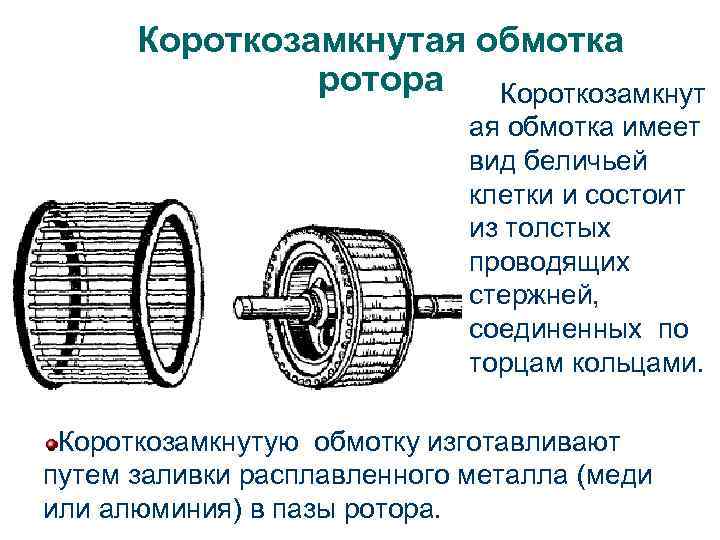 Короткозамкнутая обмотка ротора

Короткозамкнутая обмотка имеет вид беличьей клетки и состоит из толстых проводящих стержней, соединенных по торцам кольцами.

Короткозамкнутую обмотку изготавливают путем заливки расплавленного металла (меди или алюминия) в пазы ротора.