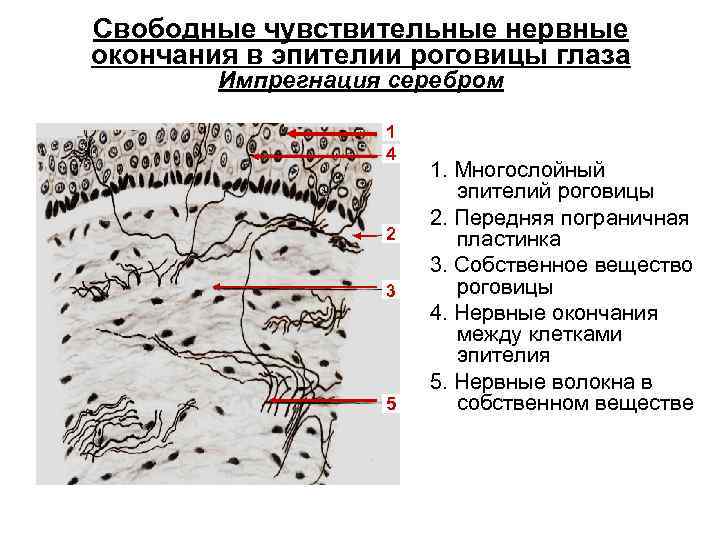 Свободные чувствительные нервные окончания в эпителии роговицы глаза
Импрегнация серебром

1
4
2
3
5

1. Многослойный эпителий роговицы
2. Передняя пограничная пластинка
3. Собственное вещество роговицы
4. Нервные окончания между клетками эпителия
5. Нервные волокна в собственном веществе